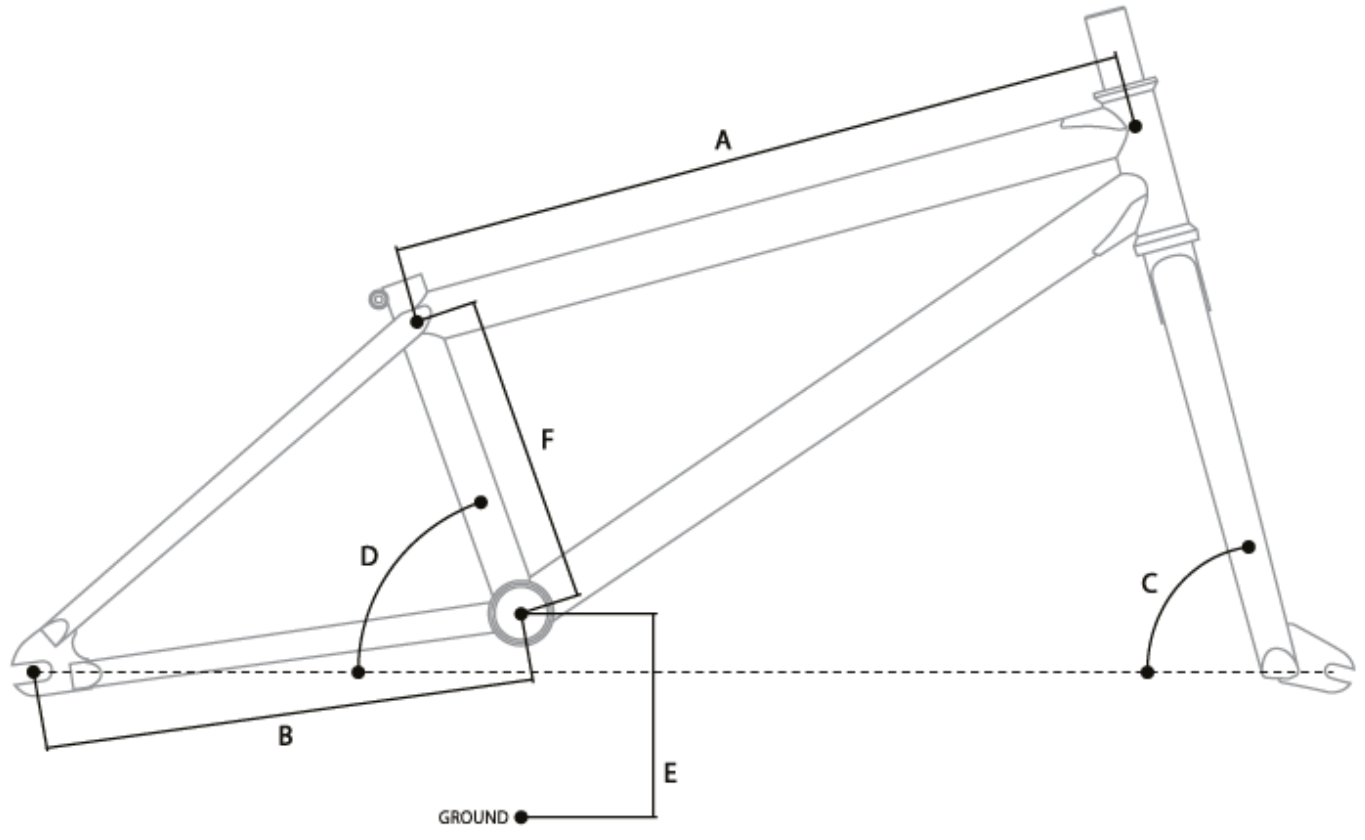 A

F

D

C

B

E

GROUND